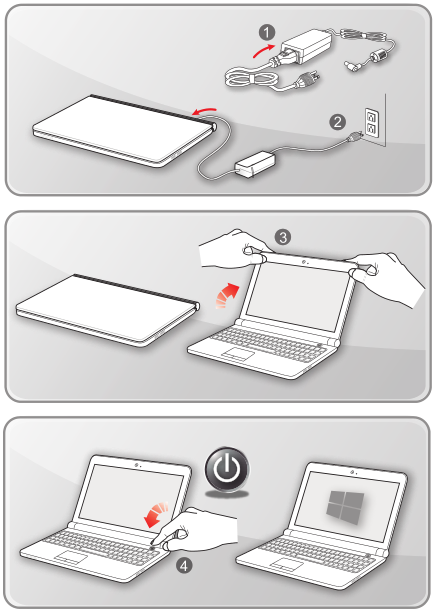 1
2
3
4