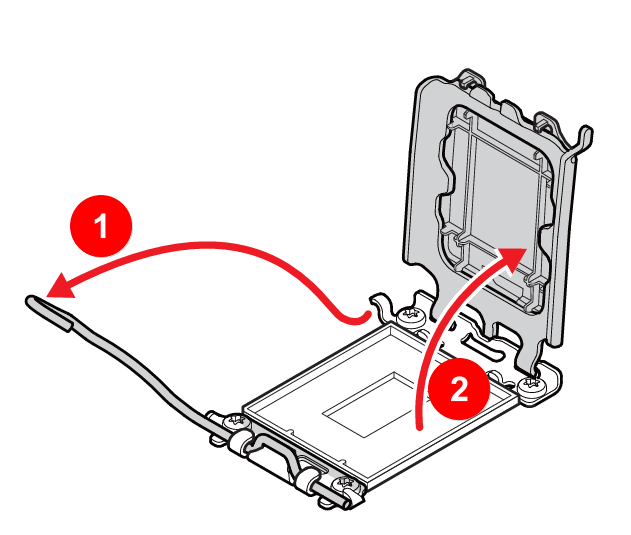 1

2