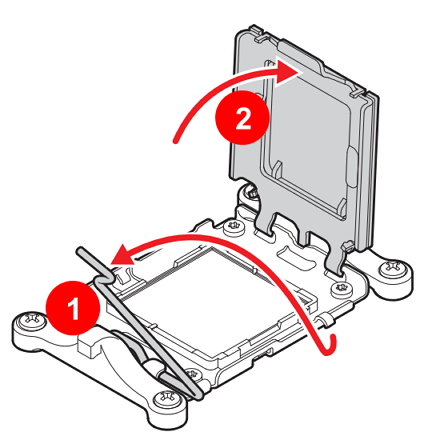 2

1