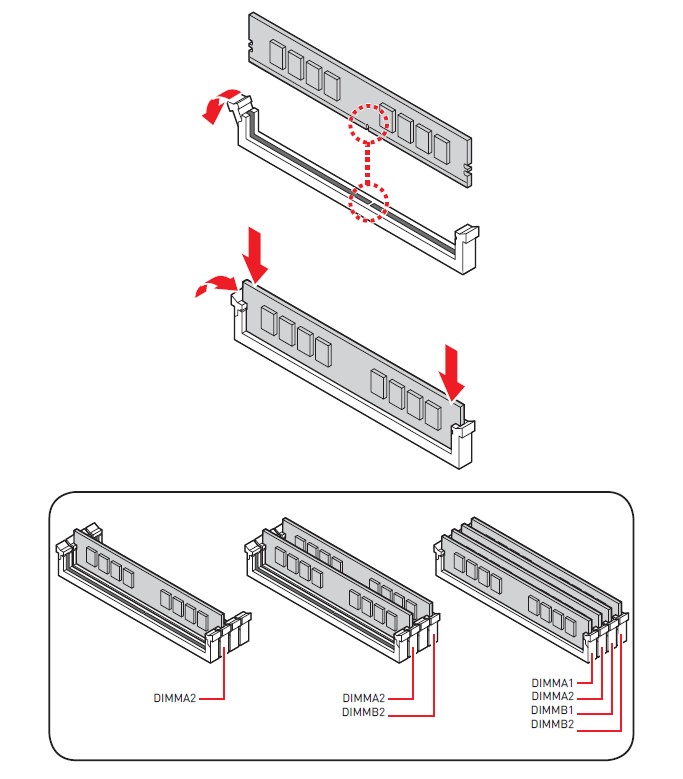 DIMMA2

DIMMA2
DIMMB2

DIMMA1
DIMMA2
DIMMB1
DIMMB2