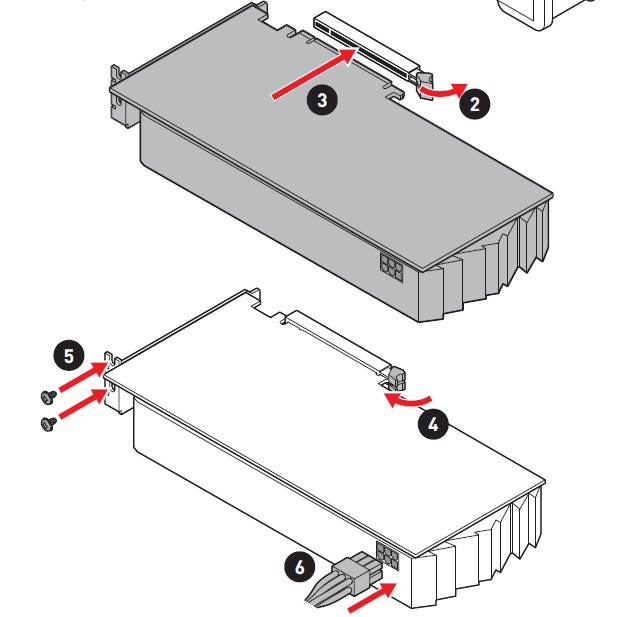 3
2
5
4
6