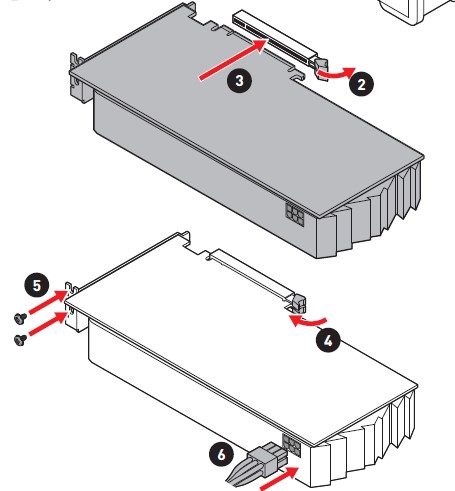 3
2
5
4
6