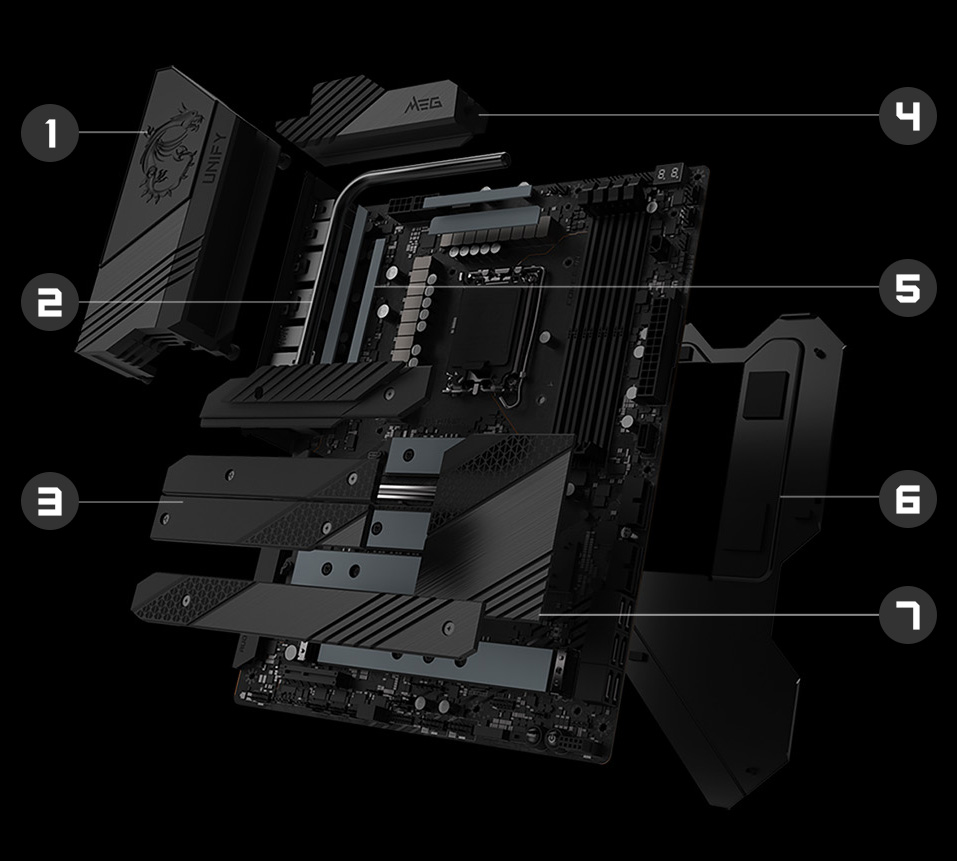 1
UNIFY
MEG
4
2
5
3
6
7