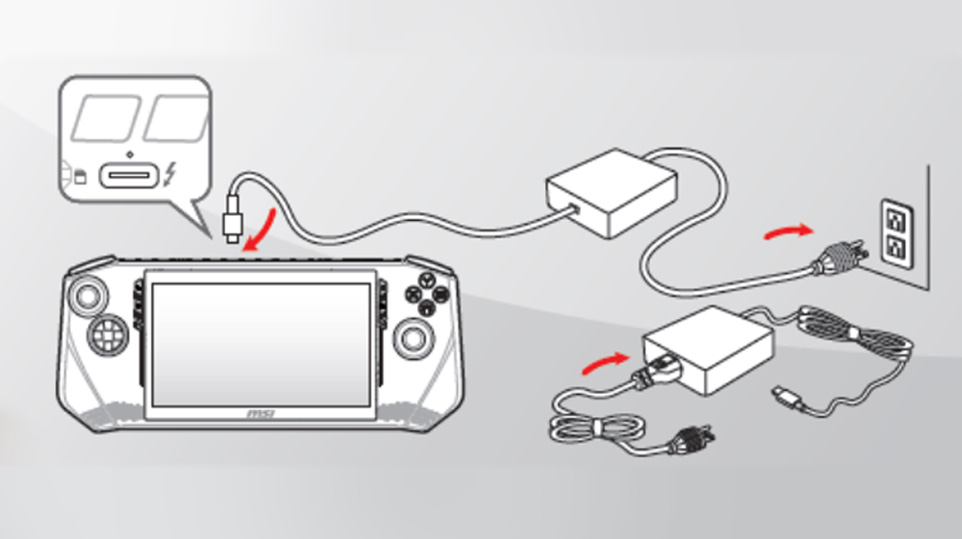 msi