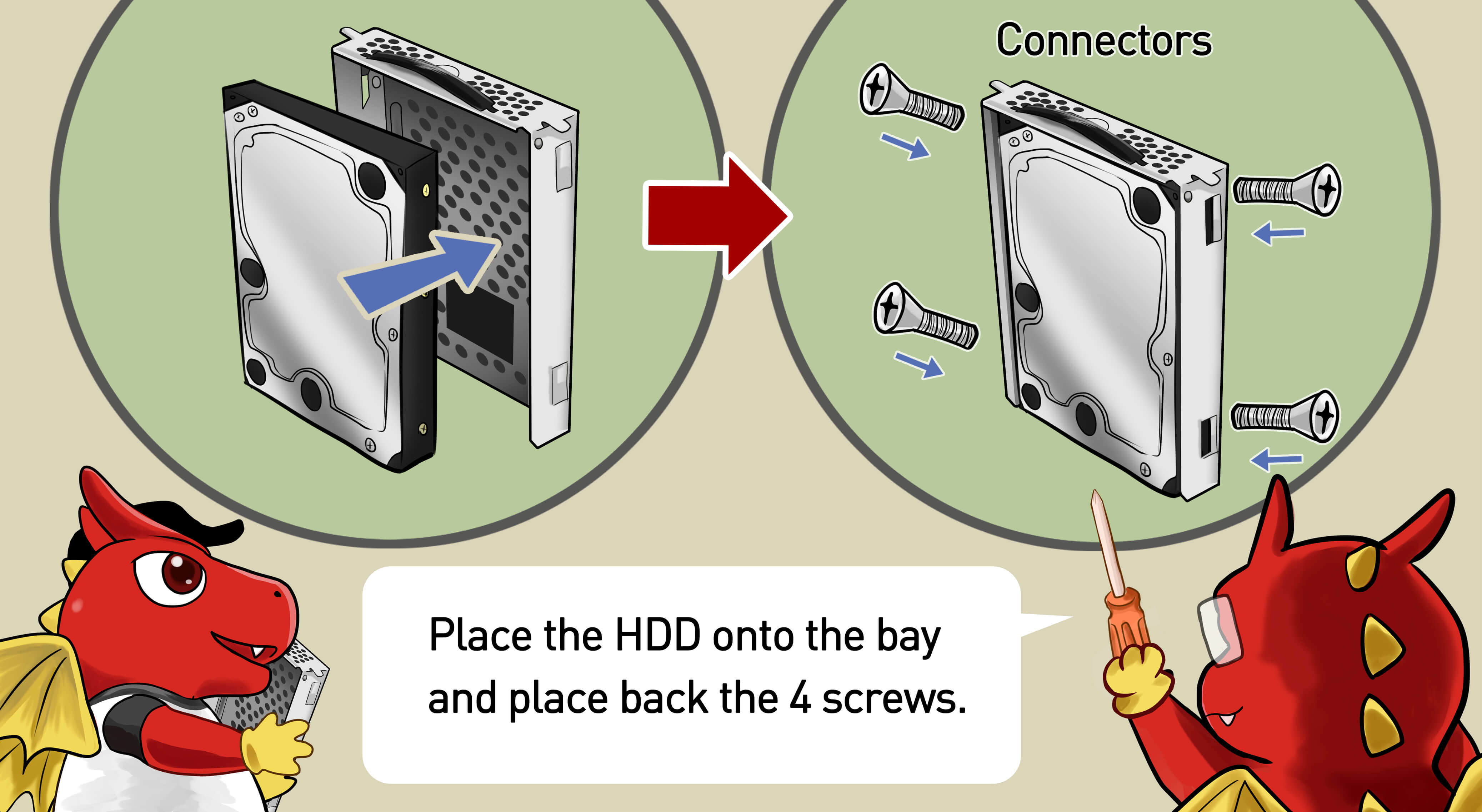 Connectors

Place the HDD onto the bay and place back the 4 screws.