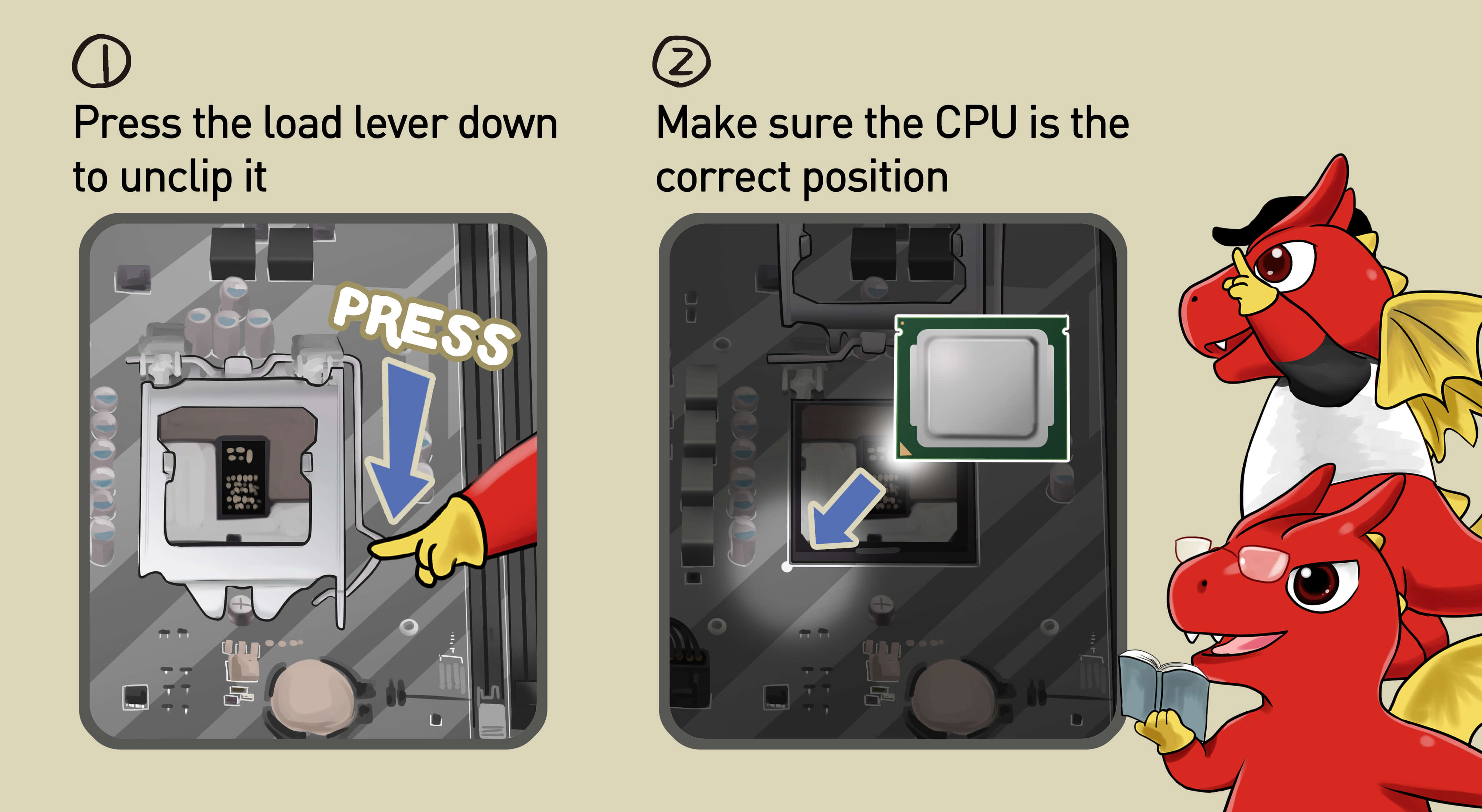 ①
Press the load lever down to unclip it

PRESS

②
Make sure the CPU is the correct position