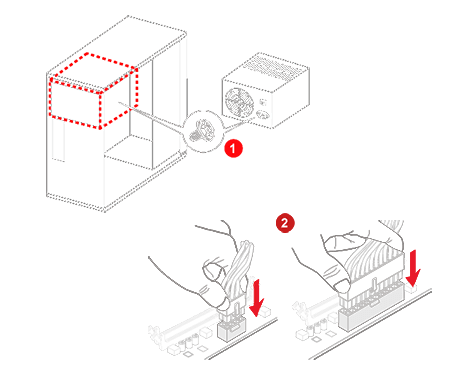 1

2