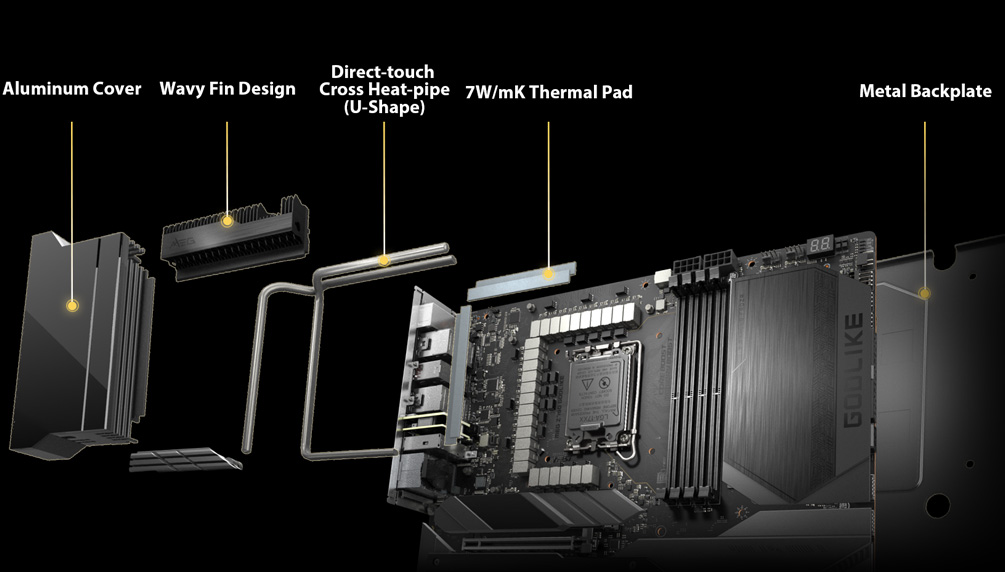 Aluminum Cover

Wavy Fin Design

Direct-touch
Cross Heat-pipe
(U-Shape)

7W/mK Thermal Pad

Metal Backplate

GODLIKE