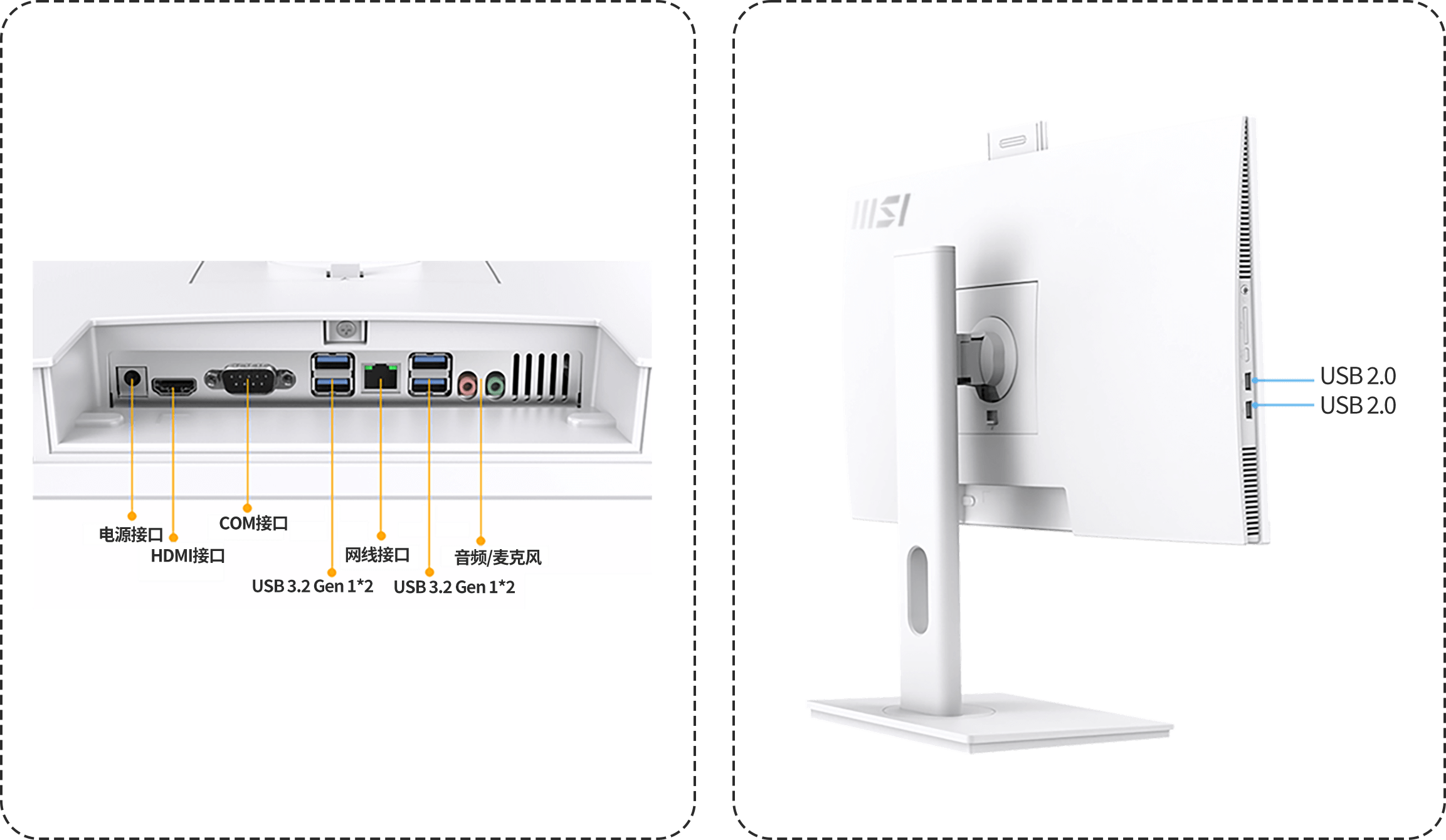 电源接口
HDMI接口
COM接口
USB 3.2 Gen 1*2
网线接口
USB 3.2 Gen 1*2
音频/麦克风

MSI

USB 2.0
USB 2.0