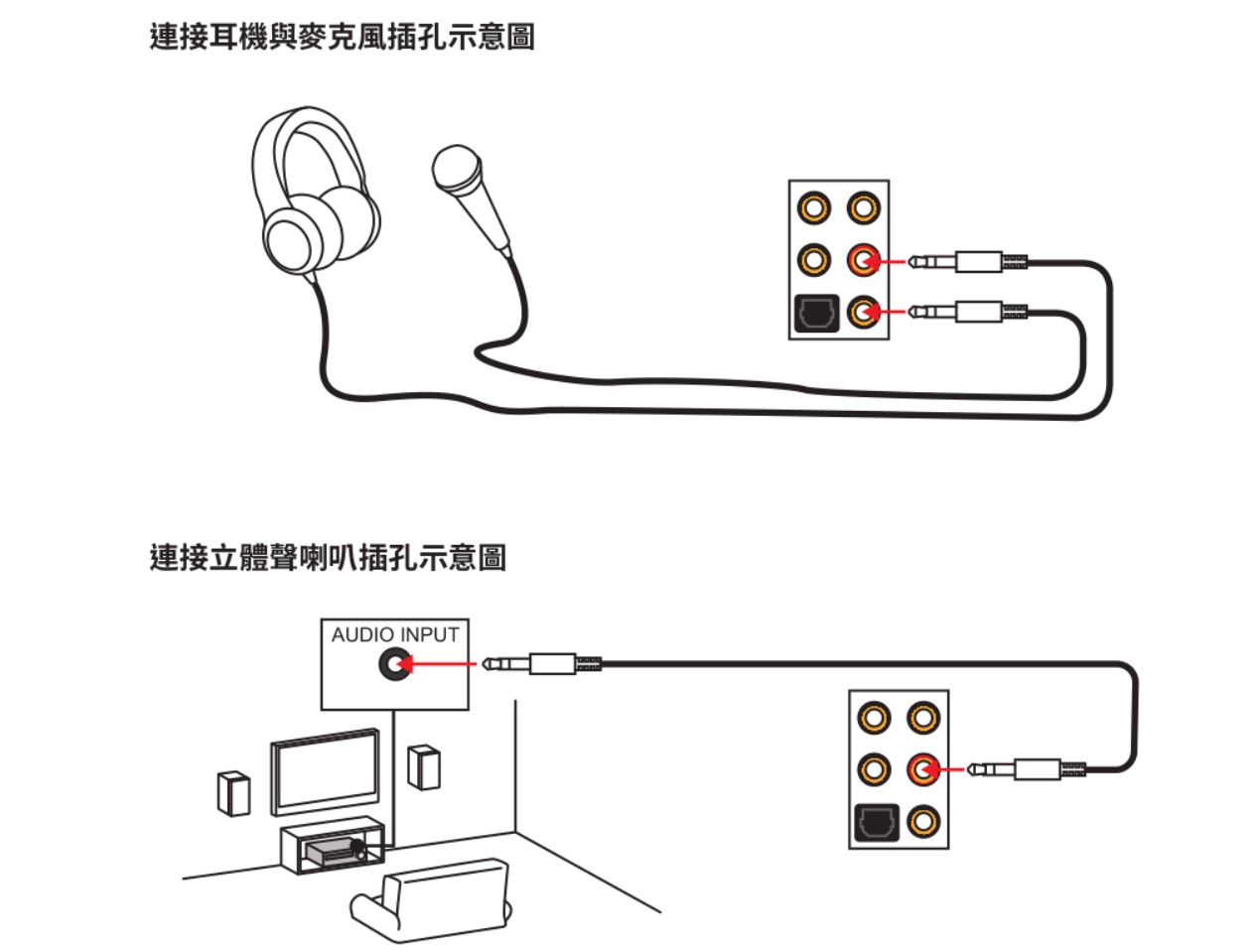 連接耳機與麥克風插孔示意圖

連接立體聲喇叭插孔示意圖

AUDIO INPUT