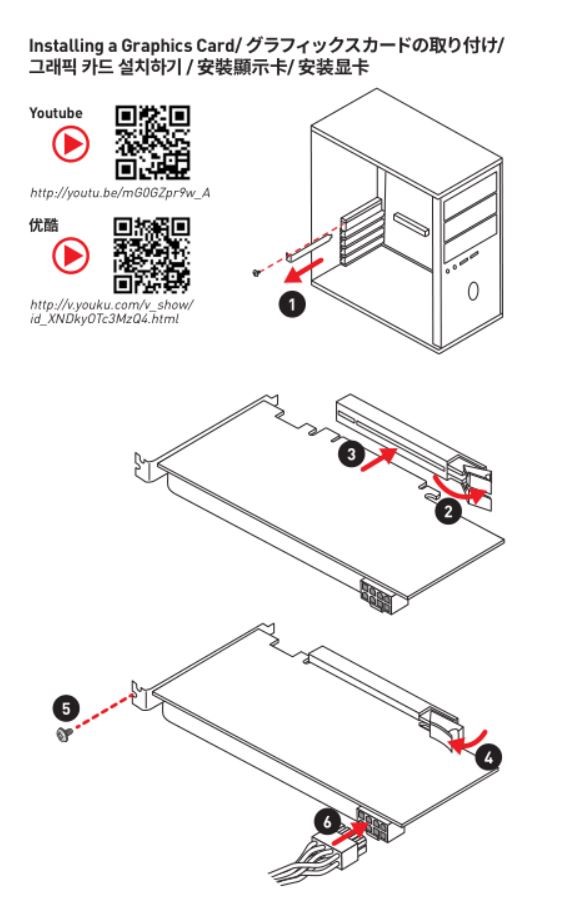 Installing a Graphics Card/ グラフィックスカードの取り付け/ 그래픽 카드 설치하기 / 安裝顯示卡/ 安装显卡

Youtube

http://youtu.be/mG0GZpr9w_A

优酷

http://v.youku.com/v_show/id_XNDkyOTc3MzQ4.html

1

3

2

5

4

6