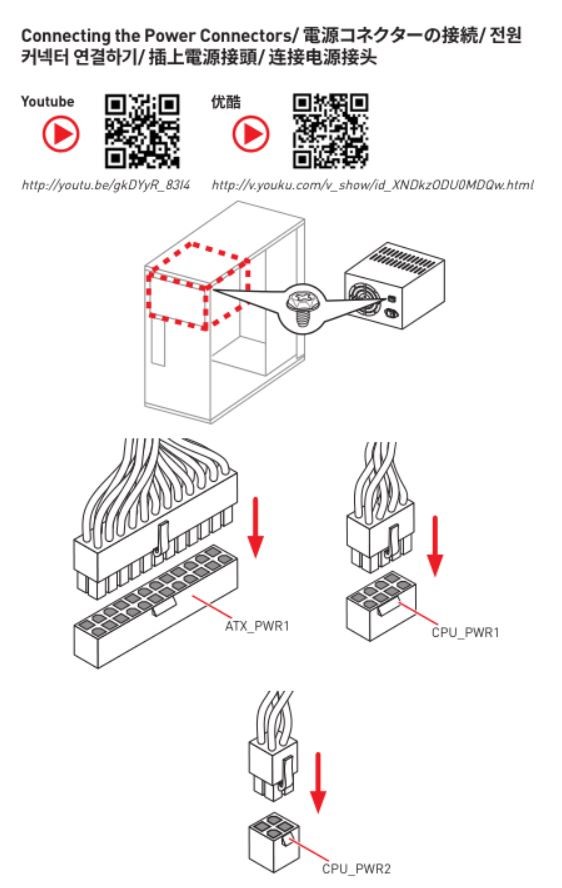 Connecting the Power Connectors/ 電源コネクターの接続/ 전원 커넥터 연결하기/ 插上電源接頭/ 连接电源接头

Youtube

优酷

http://youtu.be/gkDYyR_83I4

http://v.youku.com/v_show/id_XNDkzODU0MDQw.html

ATX_PWR1

CPU_PWR1

CPU_PWR2