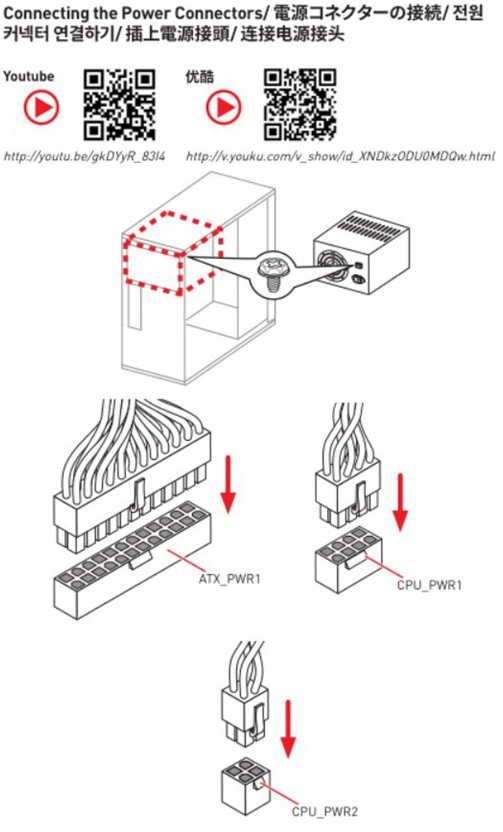 Connecting the Power Connectors/ 電源コネクターの接続/ 전원 커넥터 연결하기/ 插上電源接頭/ 连接电源接头

Youtube

优酷

http://youtu.be/gkDYyR_83I4

http://v.youku.com/v_show/id_XNDkzODU0MDQw.html

ATX_PWR1

CPU_PWR1

CPU_PWR2