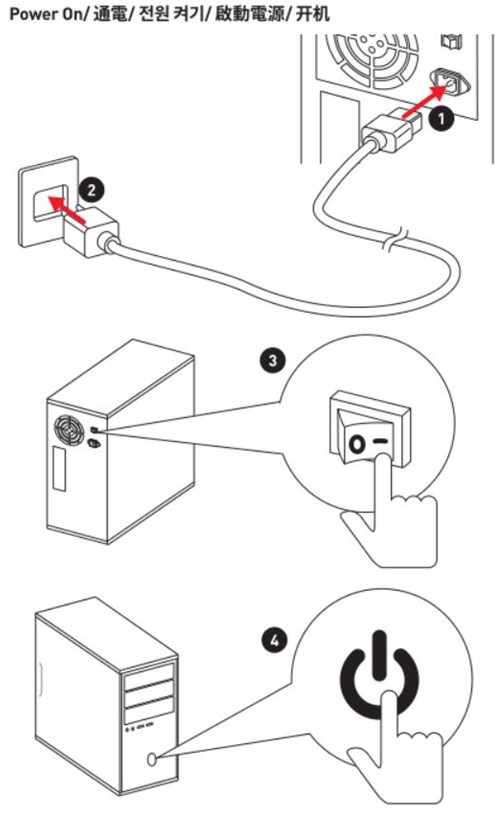 Power On/ 通電/ 전원 켜기/ 啟動電源/ 开机

1

2

3

O –

4