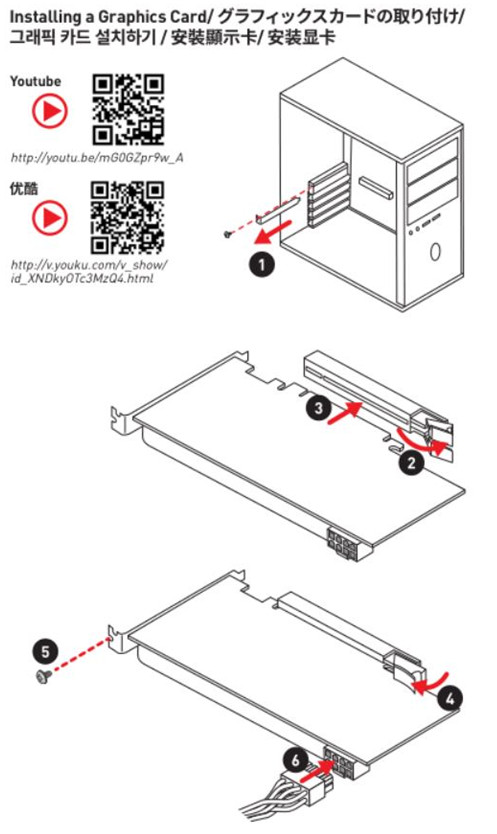 Installing a Graphics Card/ グラフィックスカードの取り付け/ 그래픽 카드 설치하기 / 安裝顯示卡/ 安装显卡

Youtube

http://youtu.be/mG0GZpr9w_A

优酷

http://v.youku.com/v_show/id_XNDkyOTc3MzQ4.html

1

3

2

5

4

6