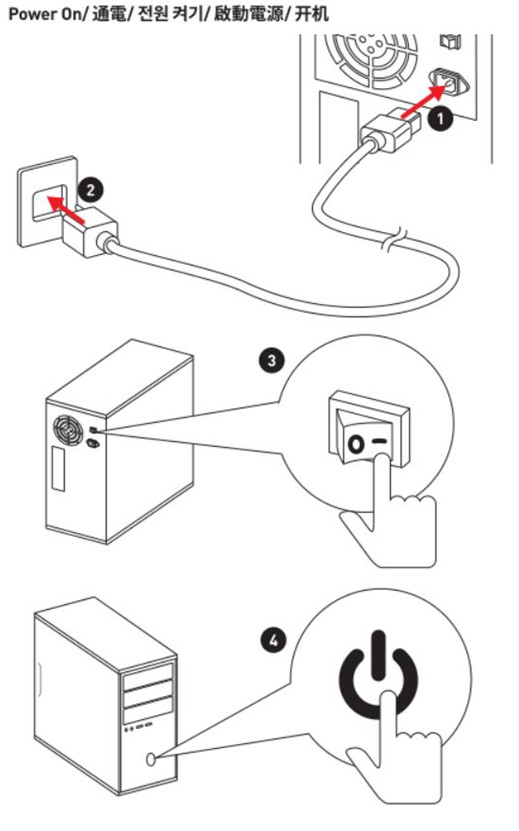 Power On/ 通電/ 전원 켜기/ 啟動電源/ 开机

1

2

3

O –

4