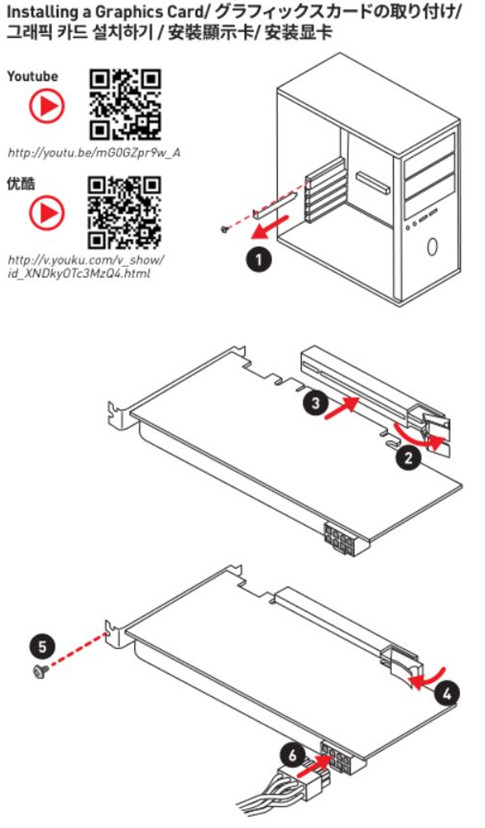 Installing a Graphics Card/ グラフィックスカードの取り付け/ 그래픽 카드 설치하기 / 安裝顯示卡/ 安装显卡

Youtube

http://youtu.be/mG0GZpr9w_A

优酷

http://v.youku.com/v_show/id_XNDkyOTc3MzQ4.html

1

3

2

5

4

6