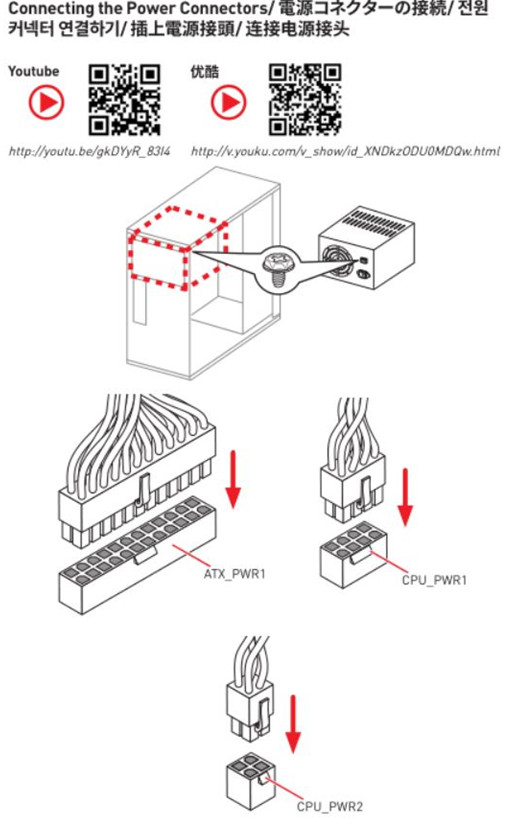 Connecting the Power Connectors/ 電源コネクターの接続/ 전원 커넥터 연결하기/ 插上電源接頭/ 连接电源接头

Youtube

优酷

http://youtu.be/gkDYyR_83I4

http://v.youku.com/v_show/id_XNDkzODU0MDQw.html

ATX_PWR1

CPU_PWR1

CPU_PWR2